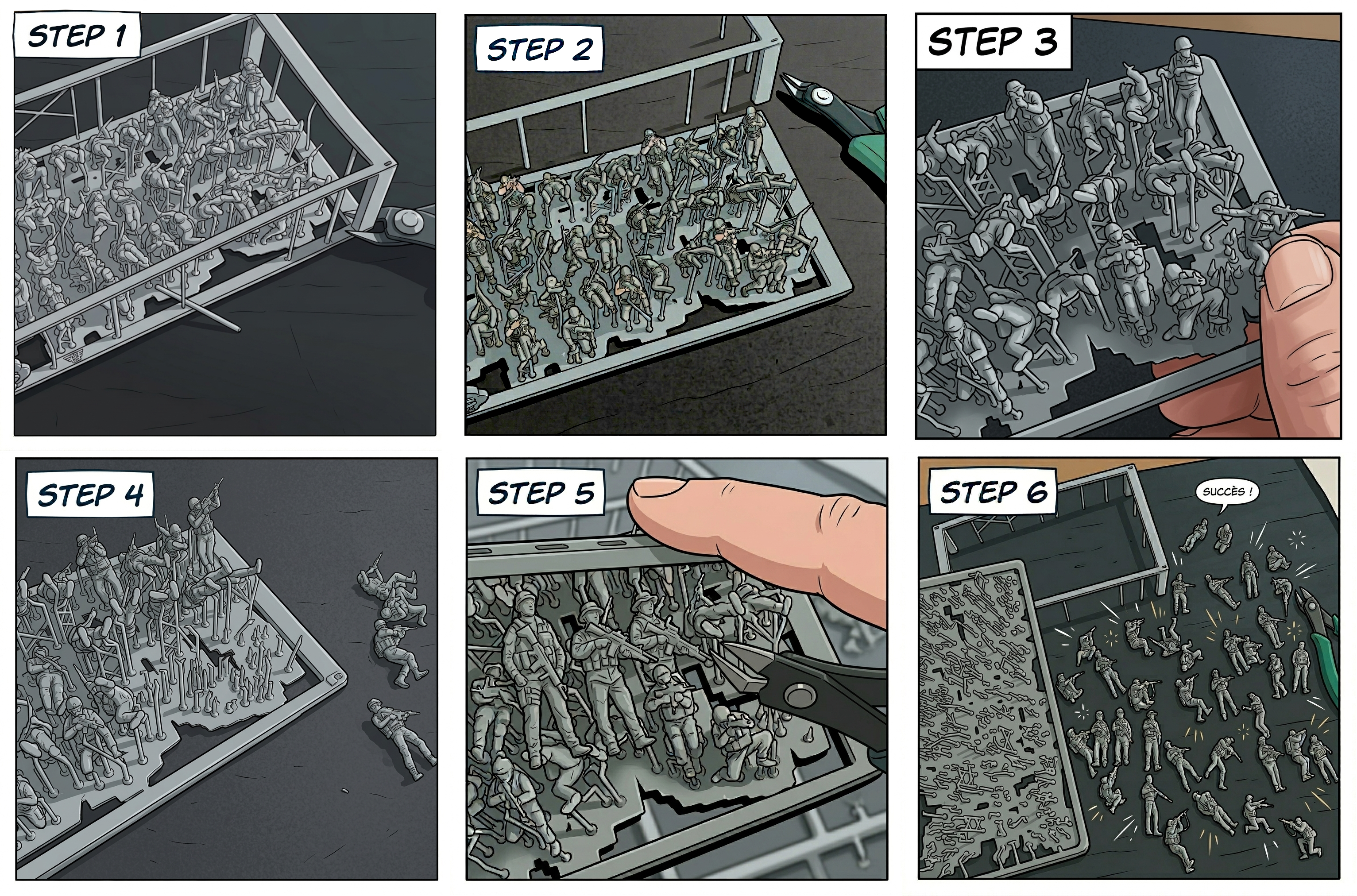 STEP 1

STEP 2

STEP 3

STEP 4

STEP 5

STEP 6

SUCCÈS !